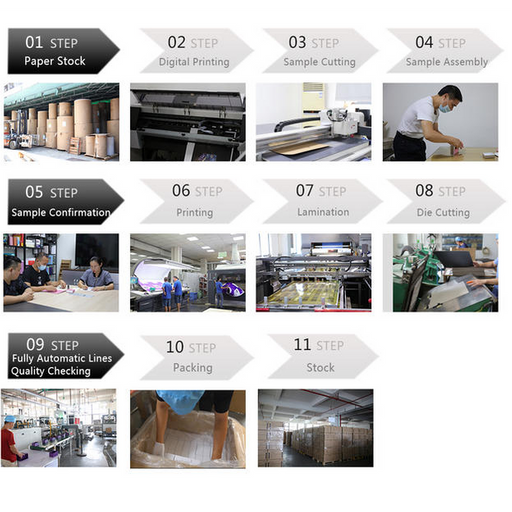 01 STEP
Paper Stock

02 STEP
Digital Printing

03 STEP
Sample Cutting

04 STEP
Sample Assembly

05 STEP
Sample Confirmation

06 STEP
Printing

07 STEP
Lamination

08 STEP
Die Cutting

09 STEP
Fully Automatic Lines Quality Checking

10 STEP
Packing

11 STEP
Stock