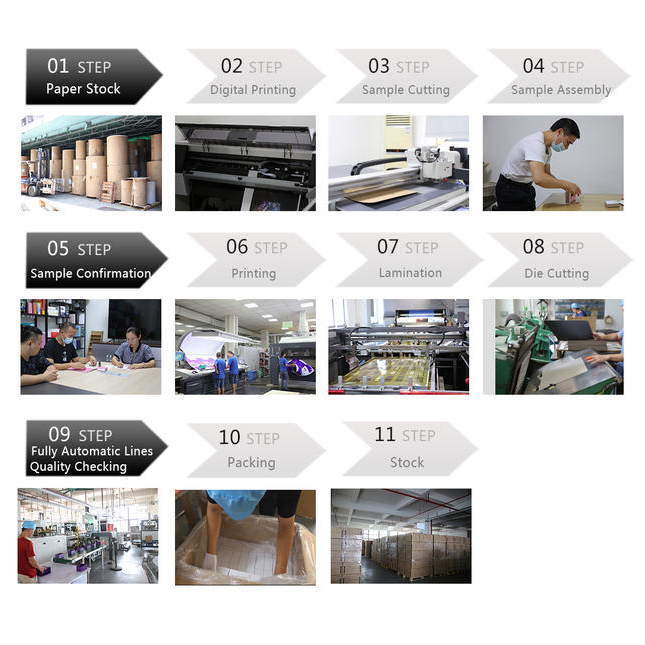 01 STEP
Paper Stock

02 STEP
Digital Printing

03 STEP
Sample Cutting

04 STEP
Sample Assembly

05 STEP
Sample Confirmation

06 STEP
Printing

07 STEP
Lamination

08 STEP
Die Cutting

09 STEP
Fully Automatic Lines
Quality Checking

10 STEP
Packing

11 STEP
Stock